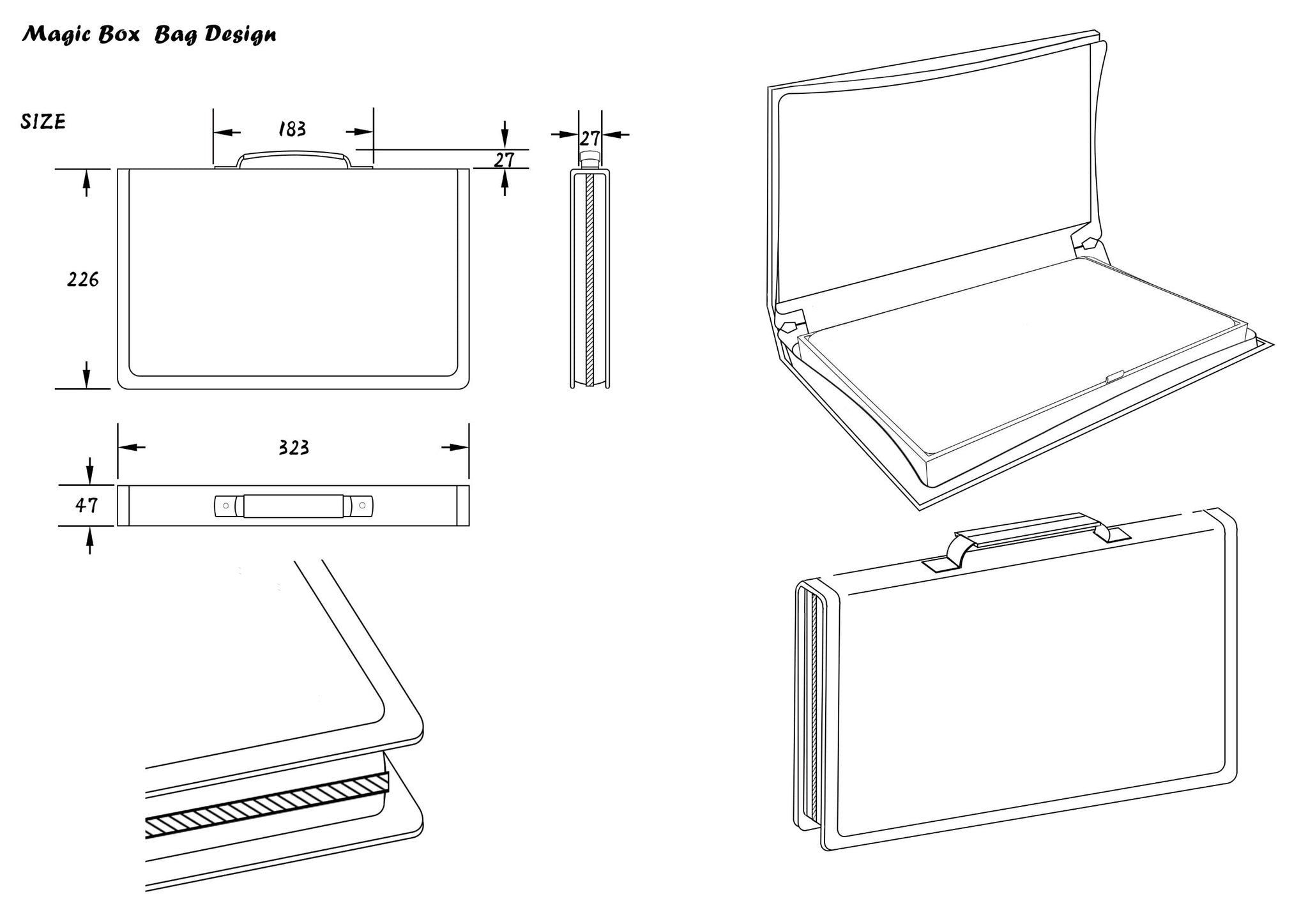 Magic Box Bag Design

SIZE

183

27

27

226

323

47